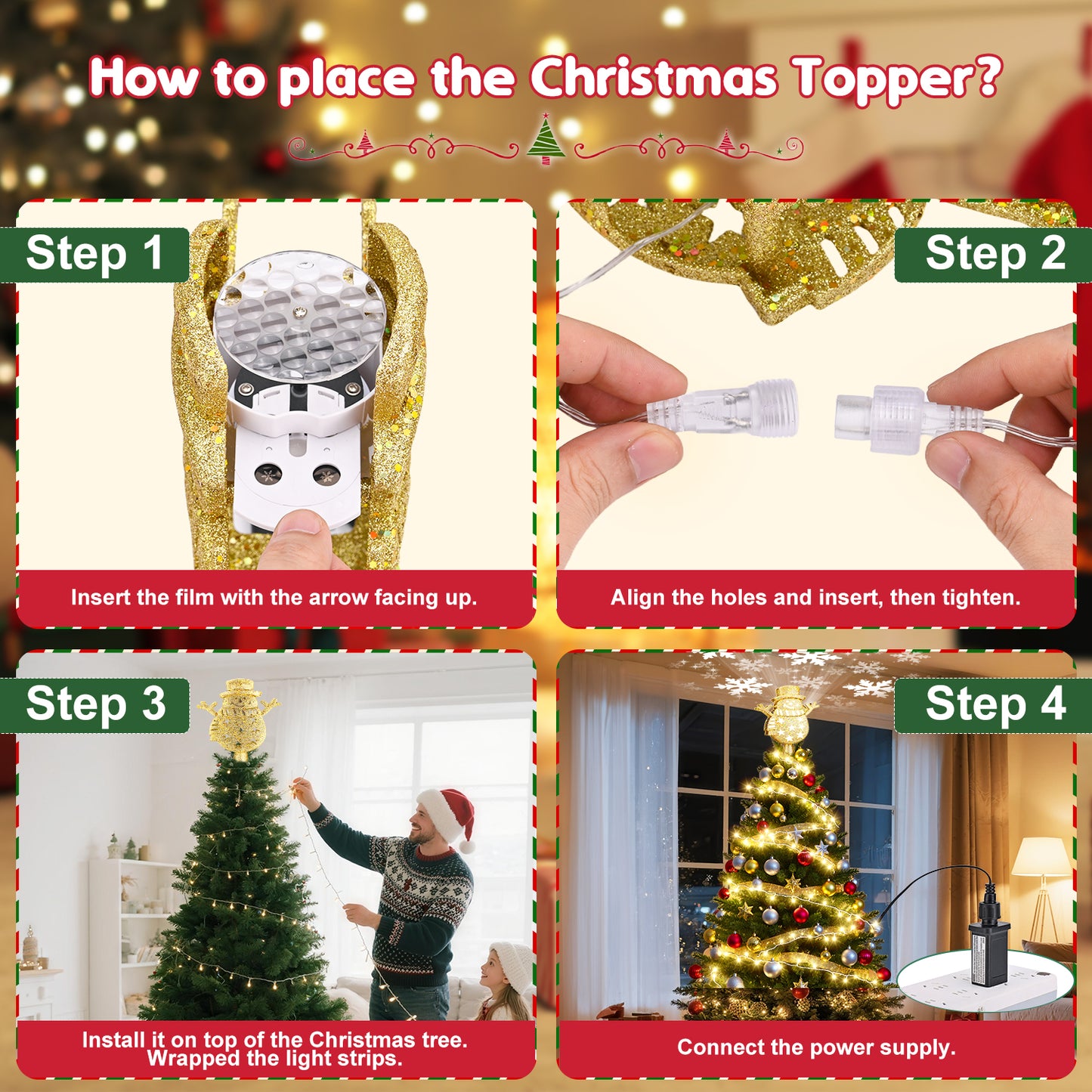 How to place the Christmas Topper?

Step 1

Insert the film with the arrow facing up.

Step 2

Align the holes and insert, then tighten.

Step 3

Install it on top of the Christmas tree. Wrapped the light strips.

Step 4

Connect the power supply.