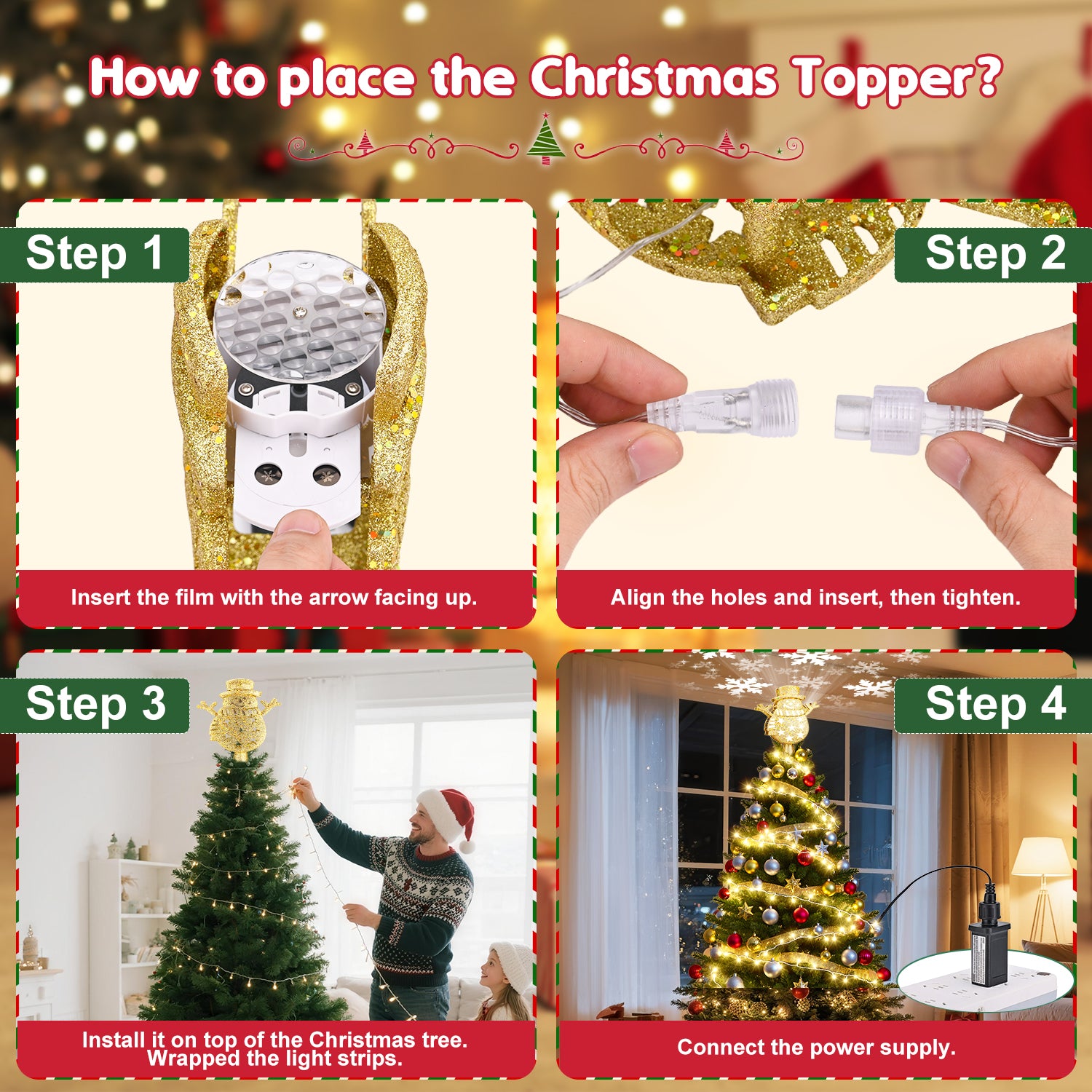 How to place the Christmas Topper?

Step 1

Insert the film with the arrow facing up.

Step 2

Align the holes and insert, then tighten.

Step 3

Install it on top of the Christmas tree. Wrapped the light strips.

Step 4

Connect the power supply.